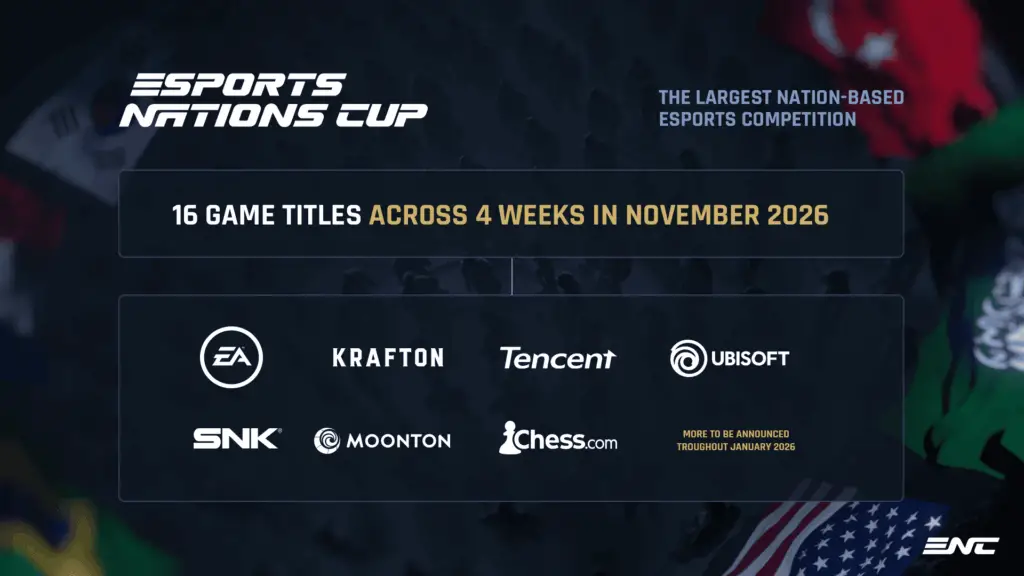 ESPORTS NATIONS CUP

THE LARGEST NATION-BASED ESPORTS COMPETITION

16 GAME TITLES ACROSS 4 WEEKS IN NOVEMBER 2026

EA

KRAFTON

Tencent

UBISOFT

SNK

MOONTON

Chess.com

MORE TO BE ANNOUNCED TROUGHOUT JANUARY 2026

ENC