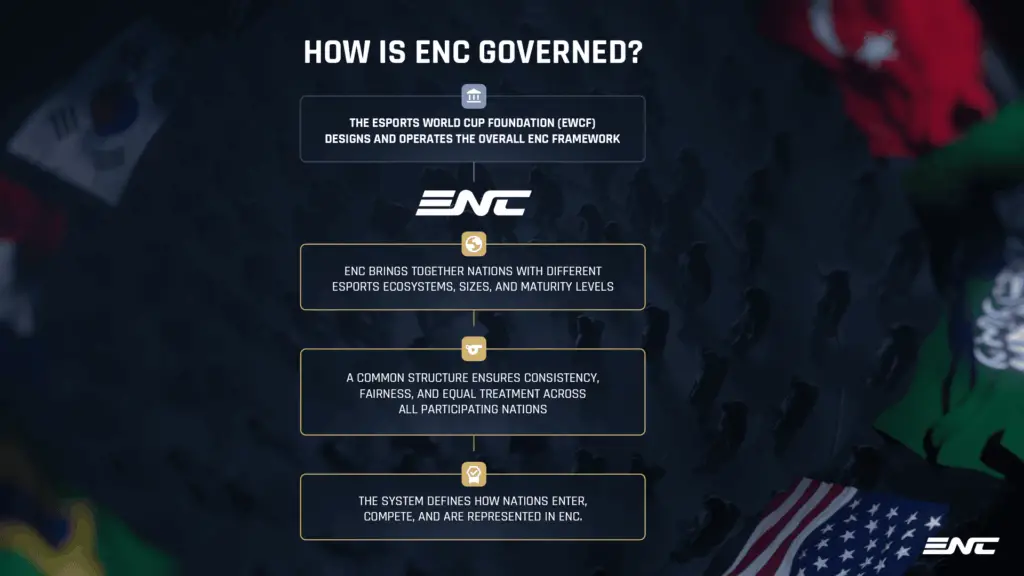 HOW IS ENC GOVERNED?

THE ESPORTS WORLD CUP FOUNDATION (EWCF) DESIGNS AND OPERATES THE OVERALL ENC FRAMEWORK

ENC

ENC BRINGS TOGETHER NATIONS WITH DIFFERENT ESPORTS ECOSYSTEMS, SIZES, AND MATURITY LEVELS

A COMMON STRUCTURE ENSURES CONSISTENCY, FAIRNESS, AND EQUAL TREATMENT ACROSS ALL PARTICIPATING NATIONS

THE SYSTEM DEFINES HOW NATIONS ENTER, COMPETE, AND ARE REPRESENTED IN ENC.

ENC